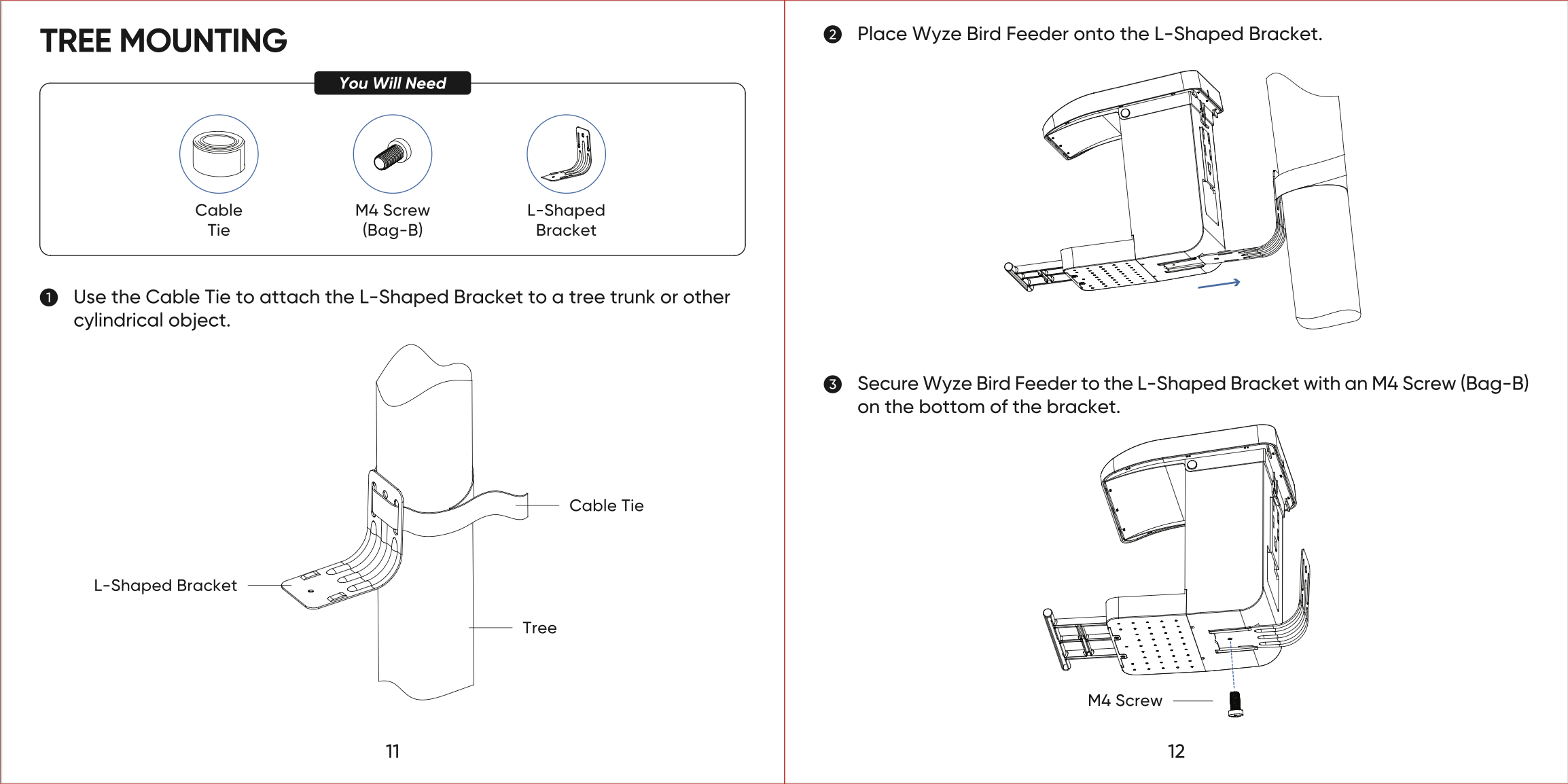 TREE MOUNTING

You Will Need

Cable Tie

M4 Screw (Bag-B)

L-Shaped Bracket

1 Use the Cable Tie to attach the L-Shaped Bracket to a tree trunk or other cylindrical object.

Cable Tie

L-Shaped Bracket

Tree

11

2 Place Wyze Bird Feeder onto the L-Shaped Bracket.

3 Secure Wyze Bird Feeder to the L-Shaped Bracket with an M4 Screw (Bag-B) on the bottom of the bracket.

M4 Screw

12